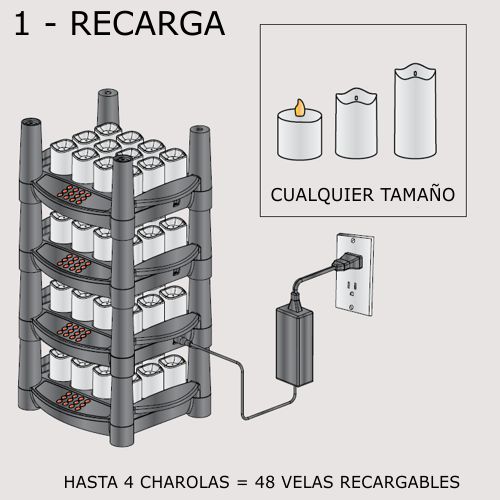 1 - RECARGA

CUALQUIER TAMAÑO

HASTA 4 CHAROLAS = 48 VELAS RECARGABLES